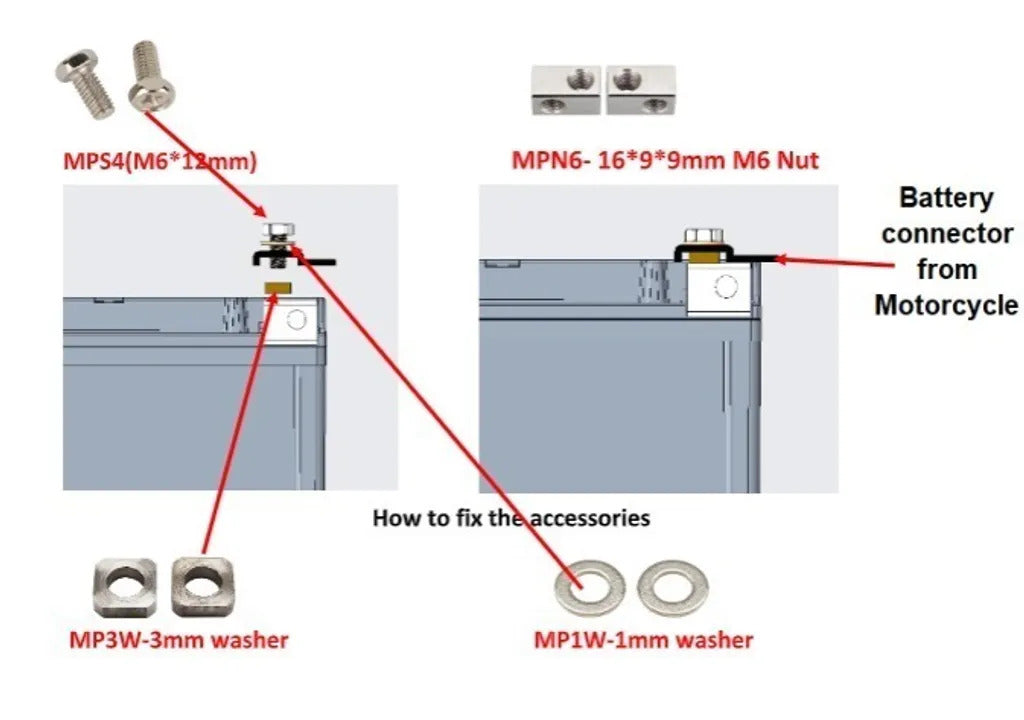 MPS4(M6*12mm)

MPN6- 16*9*9mm M6 Nut

Battery connector from Motorcycle

How to fix the accessories

MP3W-3mm washer

MP1W-1mm washer