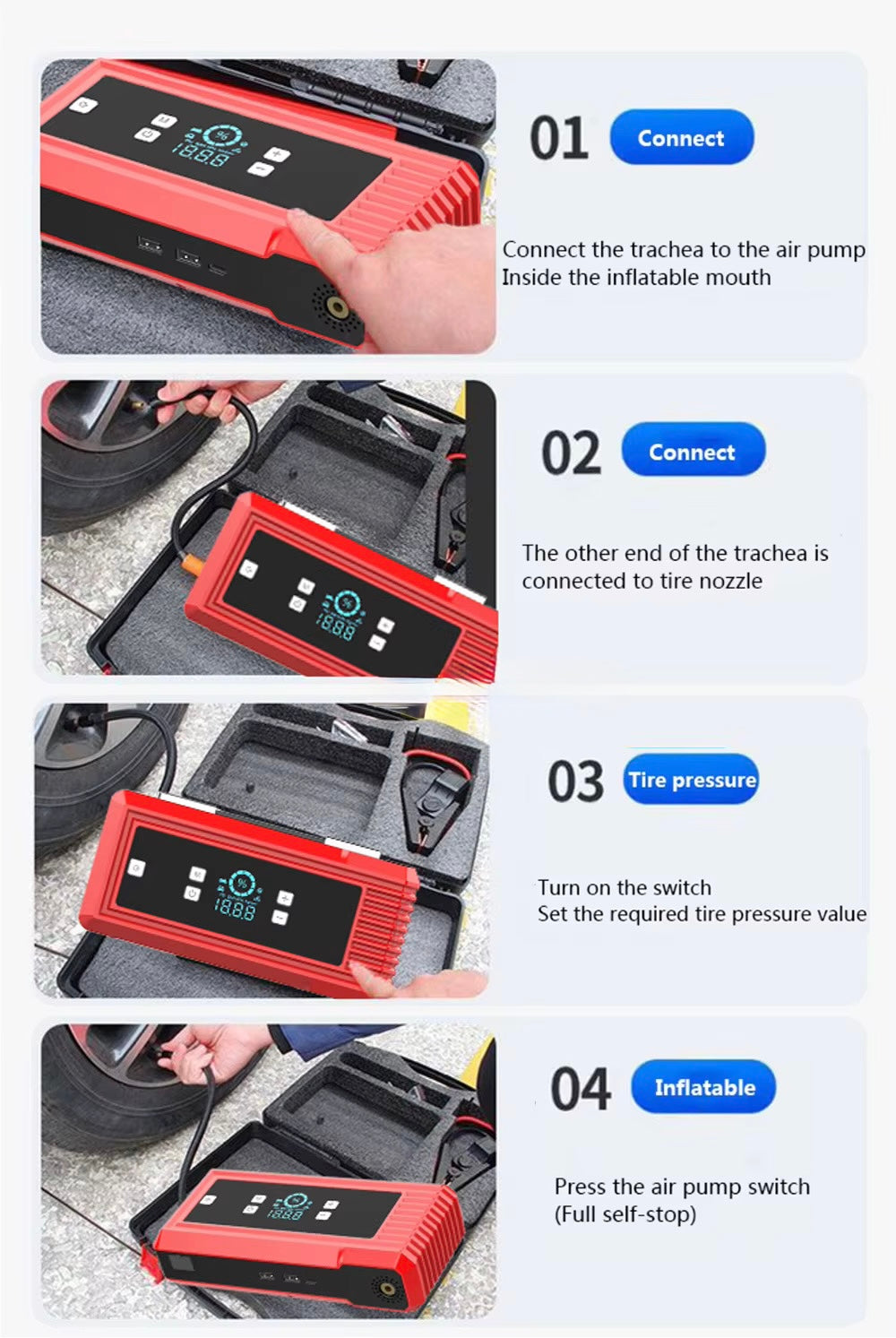 01 Connect

Connect the trachea to the air pump
Inside the inflatable mouth

02 Connect

The other end of the trachea is connected to tire nozzle

03 Tire pressure

Turn on the switch
Set the required tire pressure value

04 Inflatable

Press the air pump switch
(Full self-stop)