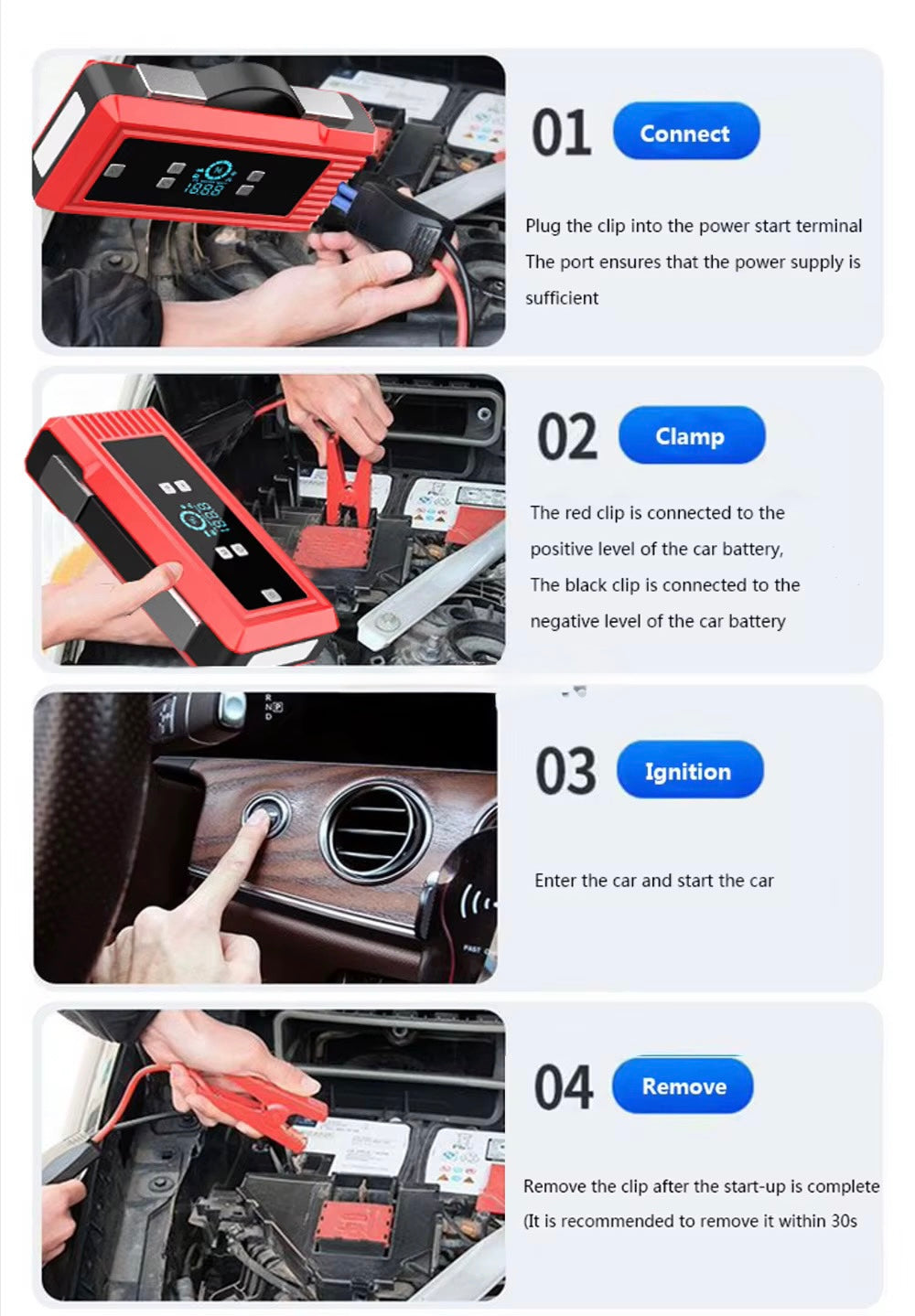 01 Connect

Plug the clip into the power start terminal The port ensures that the power supply is sufficient

02 Clamp

The red clip is connected to the positive level of the car battery, The black clip is connected to the negative level of the car battery

03 Ignition

Enter the car and start the car

04 Remove

Remove the clip after the start-up is complete (It is recommended to remove it within 30s